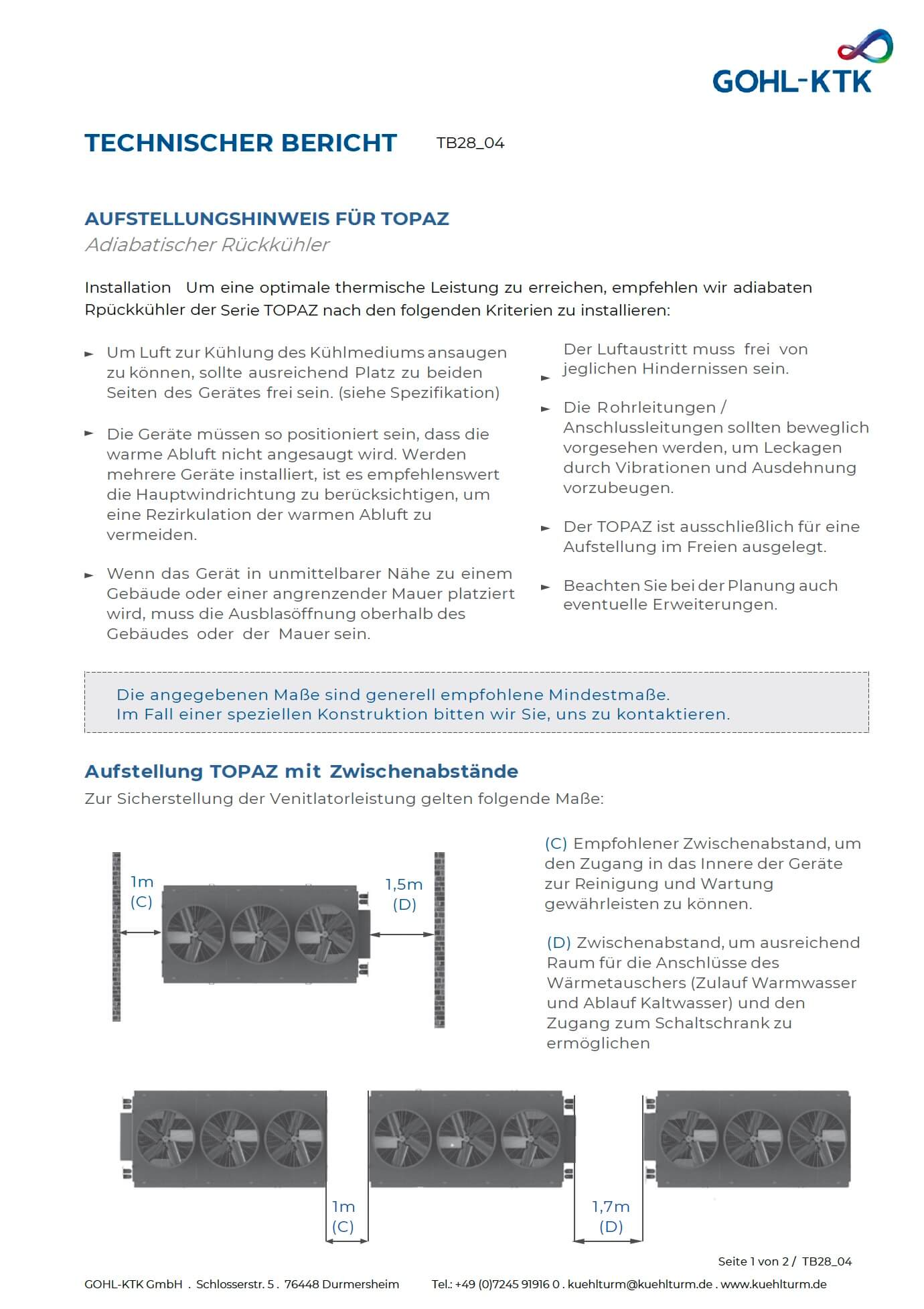 GOHL-KTK

TECHNISCHER BERICHT TB28_04

AUFSTELLUNGSHINWEIS FÜR TOPAZ
Adiabatischer Rückkühler

Installation Um eine optimale thermische Leistung zu erreichen, empfehlen wir adiabaten Rpückkühler der Serie TOPAZ nach den folgenden Kriterien zu installieren:

► Um Luft zur Kühlung des Kühlmediums ansaugen zu können, sollte ausreichend Platz zu beiden Seiten des Gerätes frei sein. (siehe Spezifikation)

► Die Geräte müssen so positioniert sein, dass die warme Abluft nicht angesaugt wird. Werden mehrere Geräte installiert, ist es empfehlenswert die Hauptwindrichtung zu berücksichtigen, um eine Rezirkulation der warmen Abluft zu vermeiden.

► Wenn das Gerät in unmittelbarer Nähe zu einem Gebäude oder einer angrenzender Mauer platziert wird, muss die Ausblasöffnung oberhalb des Gebäudes oder der Mauer sein.

► Der Luftaustritt muss frei von jeglichen Hindernissen sein.

► Die Rohrleitungen / Anschlussleitungen sollten beweglich vorgesehen werden, um Leckagen durch Vibrationen und Ausdehnung vorzubeugen.

► Der TOPAZ ist ausschließlich für eine Aufstellung im Freien ausgelegt.

► Beachten Sie bei der Planung auch eventuelle Erweiterungen.

Die angegebenen Maße sind generell empfohlene Mindestmaße.
Im Fall einer speziellen Konstruktion bitten wir Sie, uns zu kontaktieren.

Aufstellung TOPAZ mit Zwischenabstände
Zur Sicherstellung der Venitlatorleistung gelten folgende Maße:

1m
(C)

1,5m
(D)

(C) Empfohlener Zwischenabstand, um den Zugang in das Innere der Geräte zur Reinigung und Wartung gewährleisten zu können.

(D) Zwischenabstand, um ausreichend Raum für die Anschlüsse des Wärmetauschers (Zulauf Warmwasser und Ablauf Kaltwasser) und den Zugang zum Schaltschrank zu ermöglichen

1m
(C)

1,7m
(D)

Seite 1 von 2 / TB28_04

GOHL-KTK GmbH . Schlosserstr. 5 . 76448 Durmersheim Tel.: +49 (0)7245 91916 0 . kuehlturm@kuehlturm.de . www.kuehlturm.de